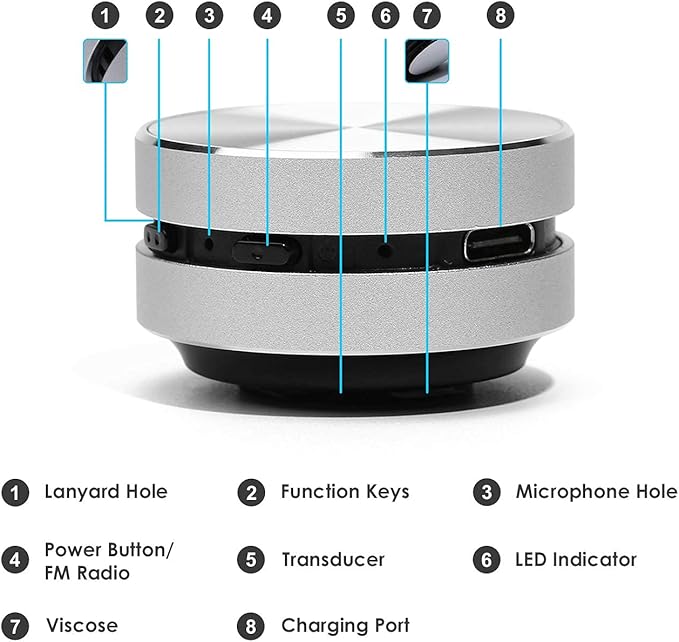 1 2 3 4 5 6 7 8

1 Lanyard Hole

2 Function Keys

3 Microphone Hole

4 Power Button/ FM Radio

5 Transducer

6 LED Indicator

7 Viscose

8 Charging Port