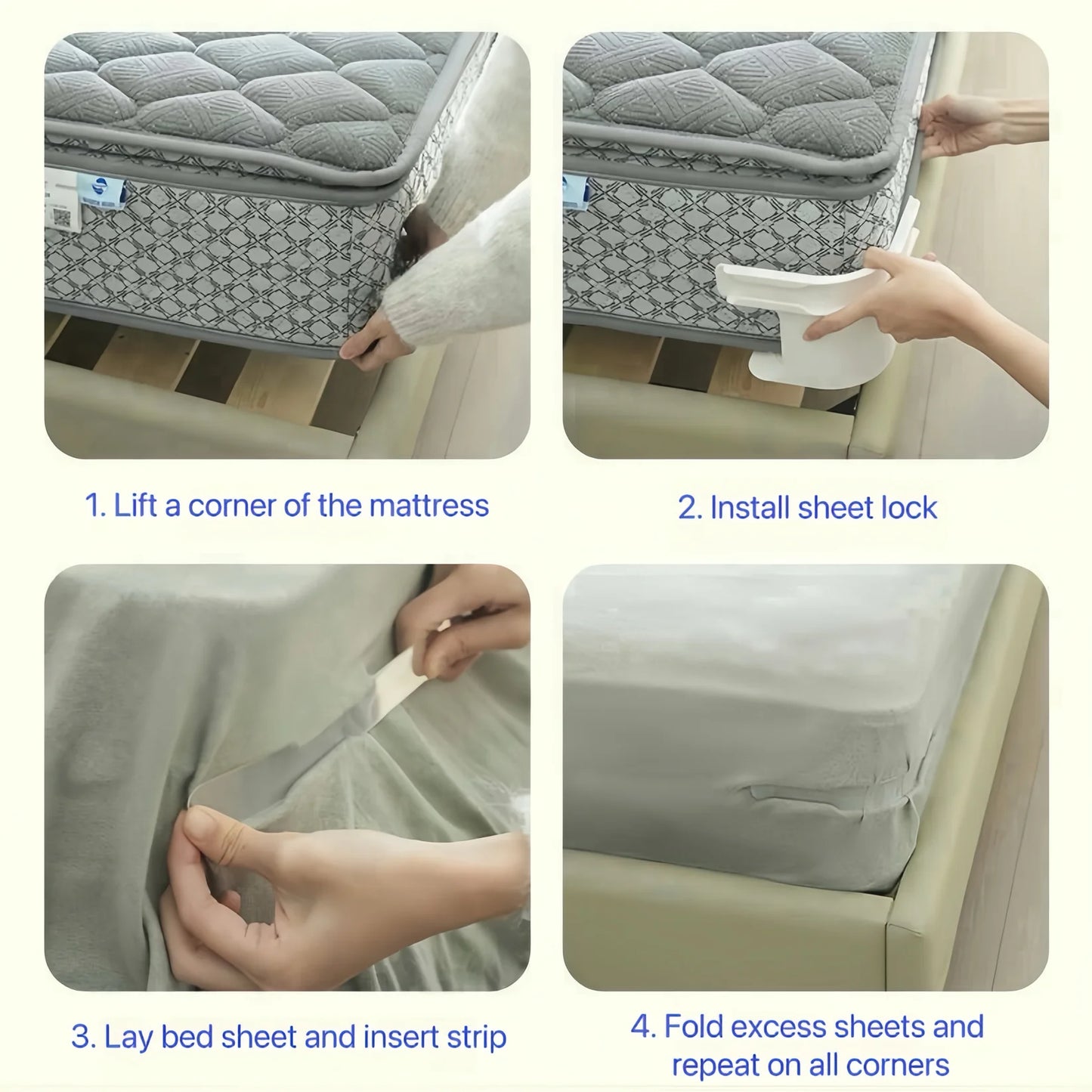 1. Lift a corner of the mattress

2. Install sheet lock

3. Lay bed sheet and insert strip

4. Fold excess sheets and repeat on all corners