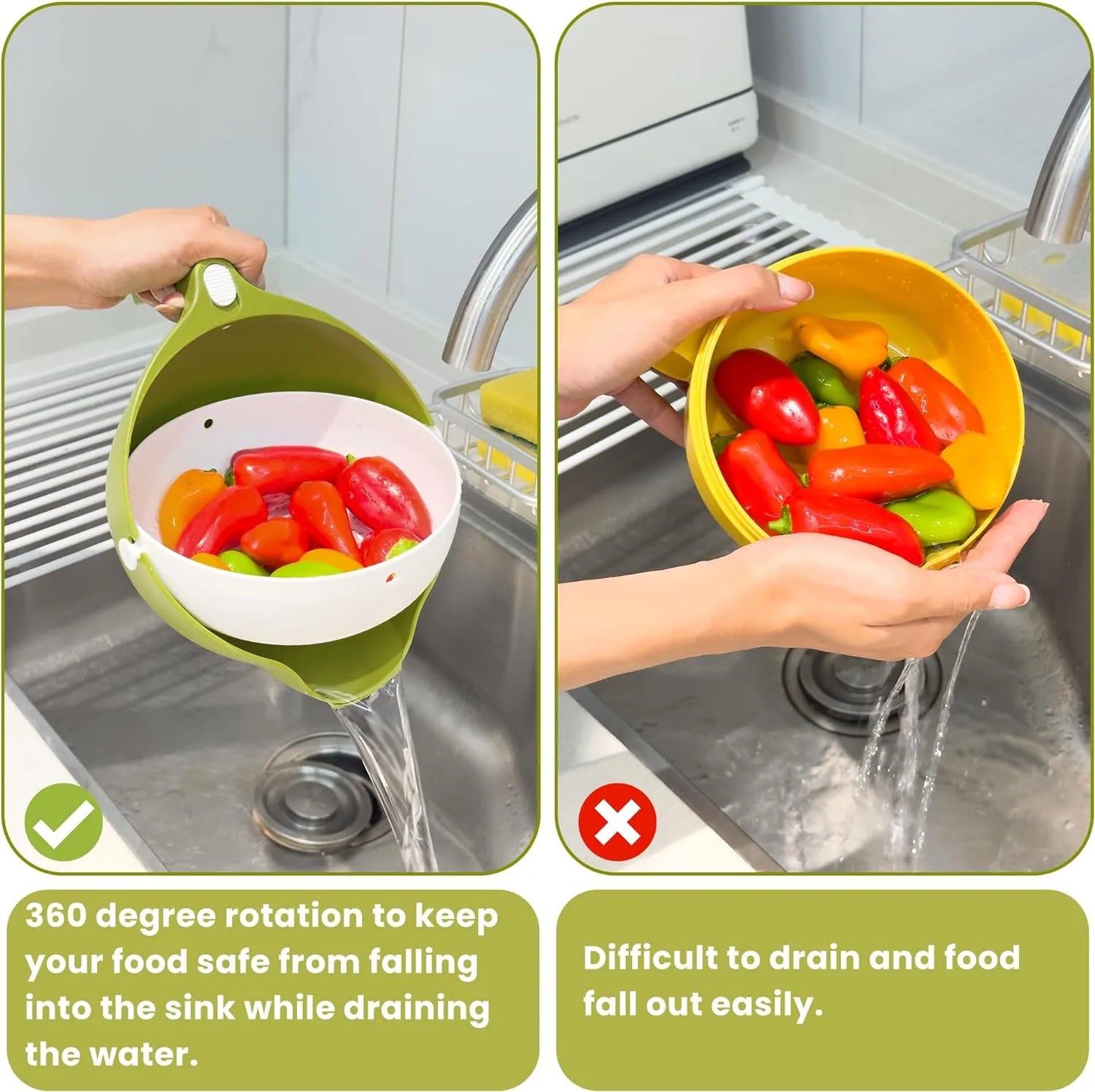 360 degree rotation to keep your food safe from falling into the sink while draining the water.

Difficult to drain and food fall out easily.