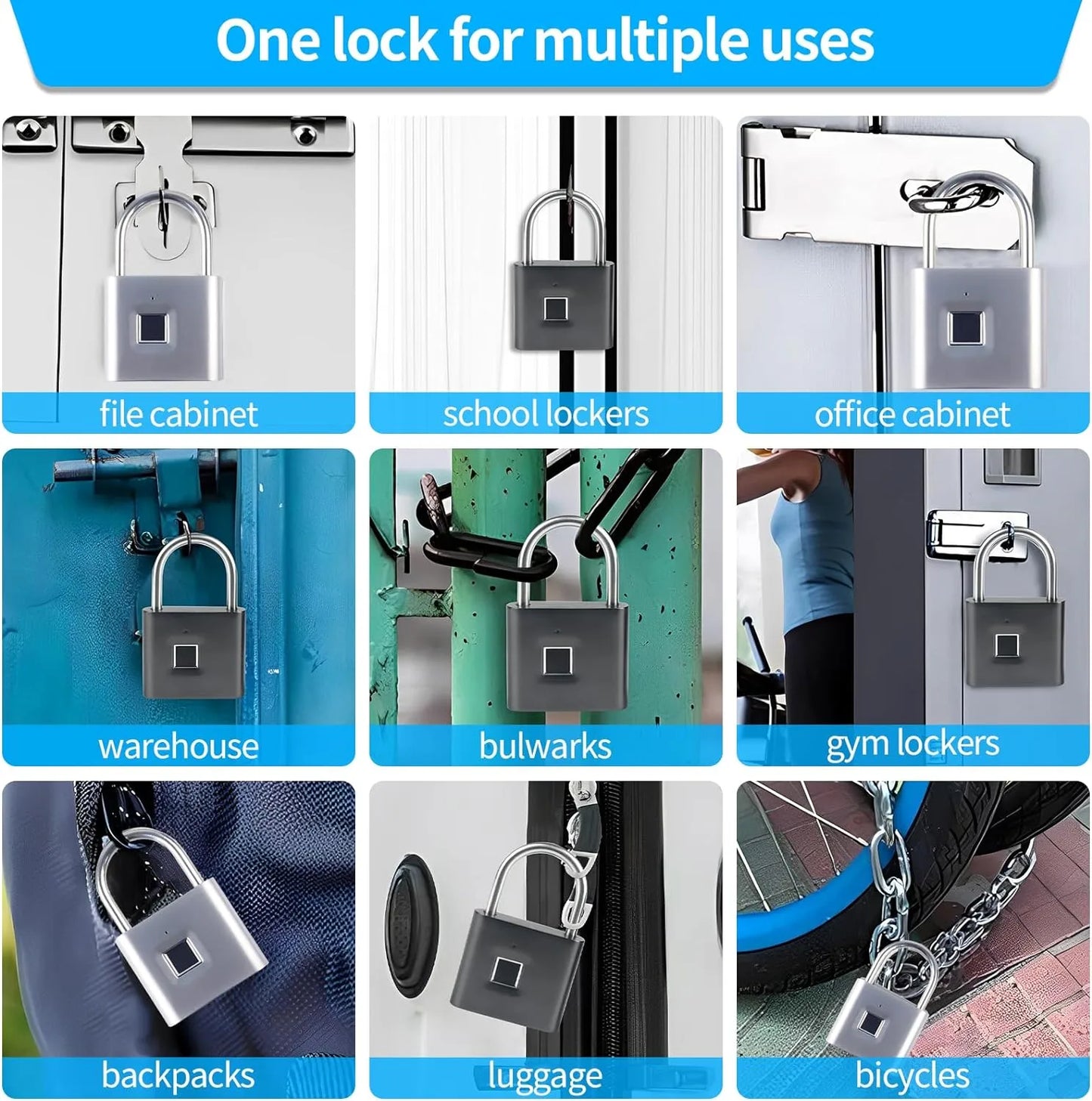 One lock for multiple uses

file cabinet

school lockers

office cabinet

warehouse

bulwarks

gym lockers

backpacks

luggage

bicycles