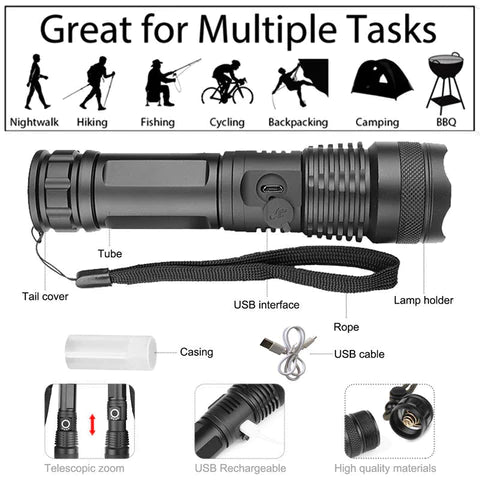 Great for Multiple Tasks

Nightwalk Hiking Fishing Cycling Backpacking Camping BBQ

Tube

Tail cover

USB interface

Lamp holder

Rope

Casing

USB cable

Telescopic zoom

USB Rechargeable

High quality materials